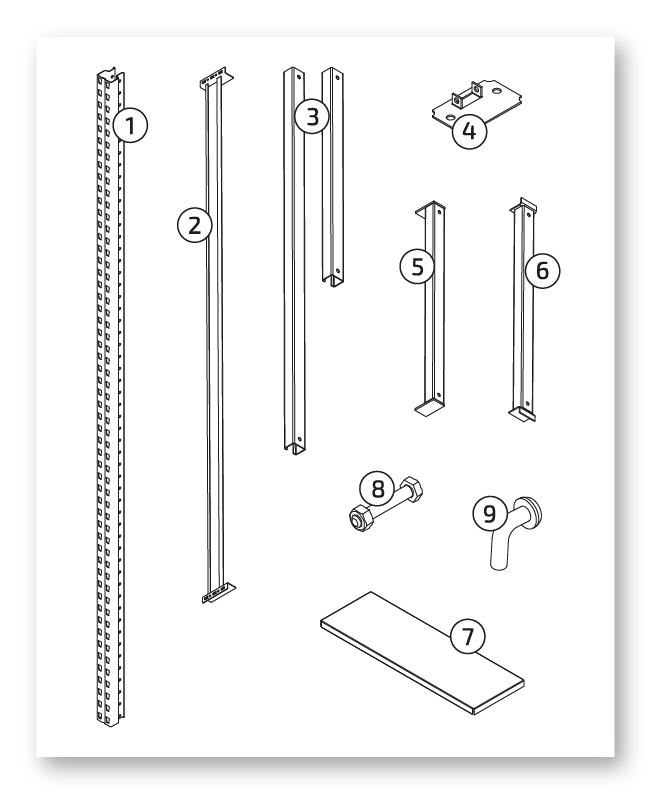 1
2
3
4
5
6
8
9
7